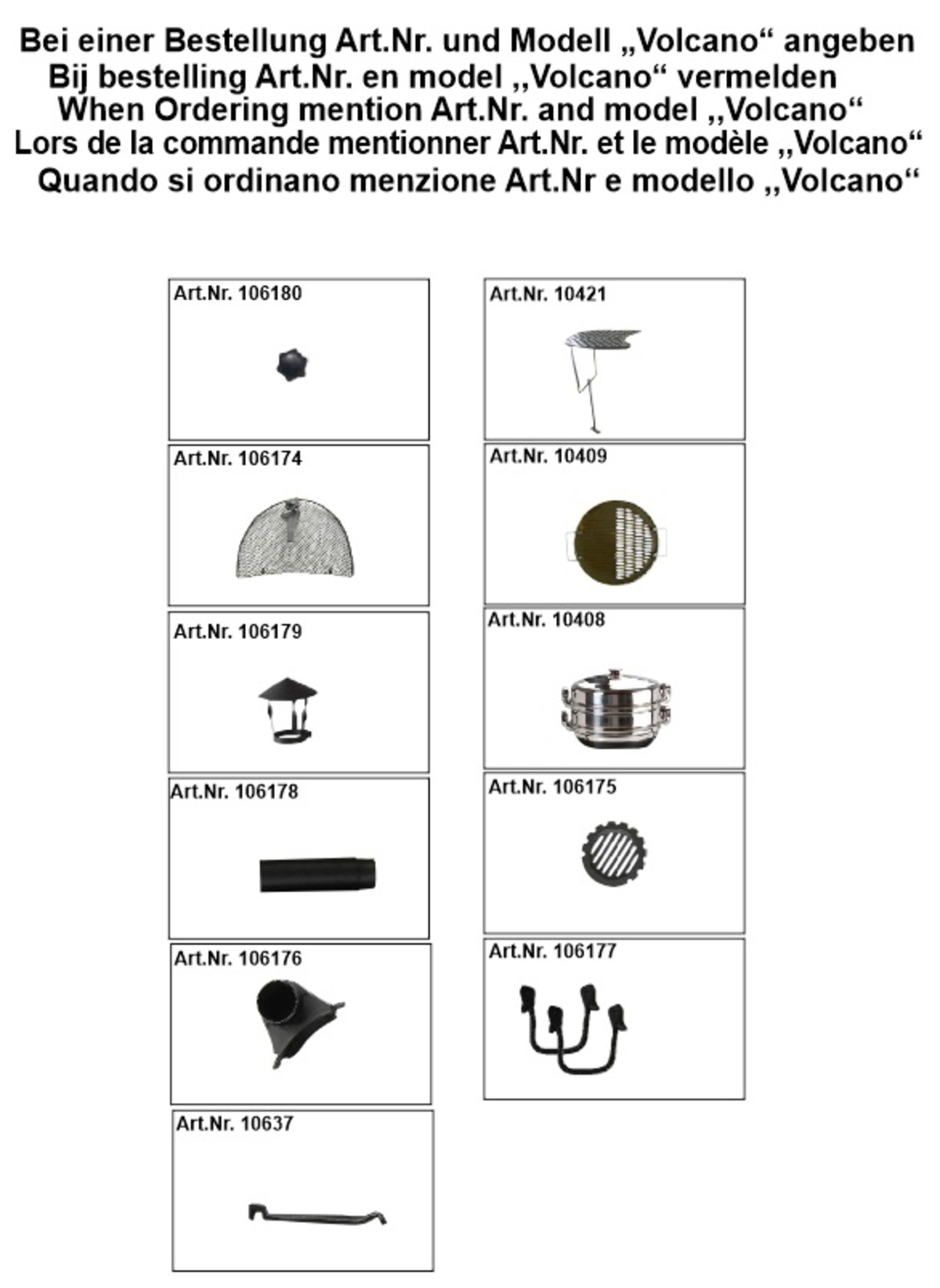 Bei einer Bestellung Art.Nr. und Modell „Volcano“ angeben
Bij bestelling Art.Nr. en model ,,Volcano“ vermelden
When Ordering mention Art.Nr. and model ,,Volcano“
Lors de la commande mentionner Art.Nr. et le modèle ,,Volcano“
Quando si ordinano menzione Art.Nr e modello ,,Volcano“

Art.Nr. 106180

Art.Nr. 106174

Art.Nr. 106179

Art.Nr. 106178

Art.Nr. 106176

Art.Nr. 10637

Art.Nr. 10421

Art.Nr. 10409

Art.Nr. 10408

Art.Nr. 106175

Art.Nr. 106177